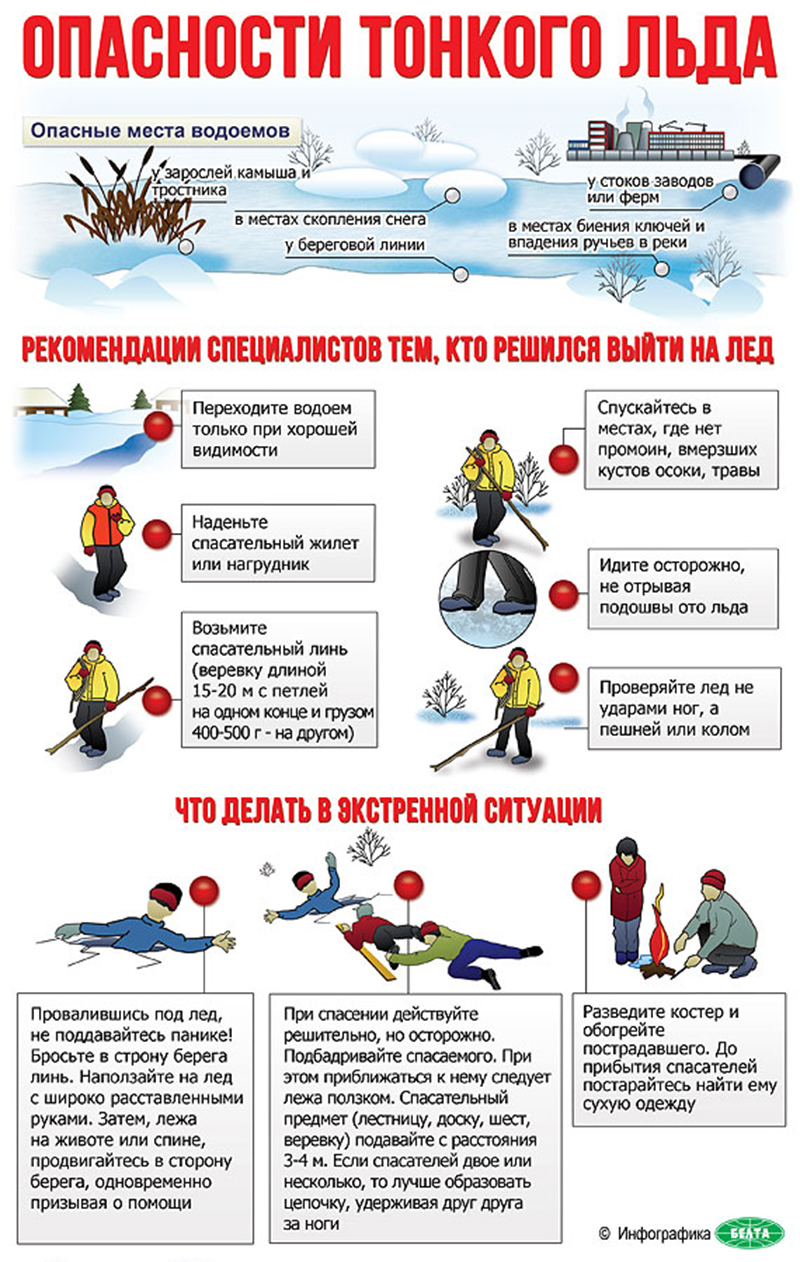 ОПАСНОСТИ ТОНКОГО ЛЬДА

Опасные места водоемов

у зарослей камыша и тростника

в местах скопления снега

у береговой линии

у стоков заводов или ферм

в местах биения ключей и впадения ручьев в реки

РЕКОМЕНДАЦИИ СПЕЦИАЛИСТОВ ТЕМ, КТО РЕШИЛСЯ ВЫЙТИ НА ЛЕД

Переходите водоем только при хорошей видимости

Наденьте спасательный жилет или нагрудник

Возьмите спасательный линь (веревку длиной 15-20 м с петлей на одном конце и грузом 400-500 г - на другом)

Спускайтесь в местах, где нет промоин, вмерзших кустов осоки, травы

Идите осторожно, не отрывая подошвы ото льда

Проверяйте лед не ударами ног, а пешней или колом

ЧТО ДЕЛАТЬ В ЭКСТРЕННОЙ СИТУАЦИИ

Провалившись под лед, не поддавайтесь панике! Бросьте в строну берега линь. Наползайте на лед с широко расставленными руками. Затем, лежа на животе или спине, продвигайтесь в сторону берега, одновременно призывая о помощи

При спасении действуйте решительно, но осторожно. Подбадривайте спасаемого. При этом приближаться к нему следует лежа ползком. Спасательный предмет (лестницу, доску, шест, веревку) подавайте с расстояния 3-4 м. Если спасателей двое или несколько, то лучше образовать цепочку, удерживая друг друга за ноги

Разведите костер и обогрейте пострадавшего. До прибытия спасателей постарайтесь найти ему сухую одежду

© Инфографика БЕЛТА